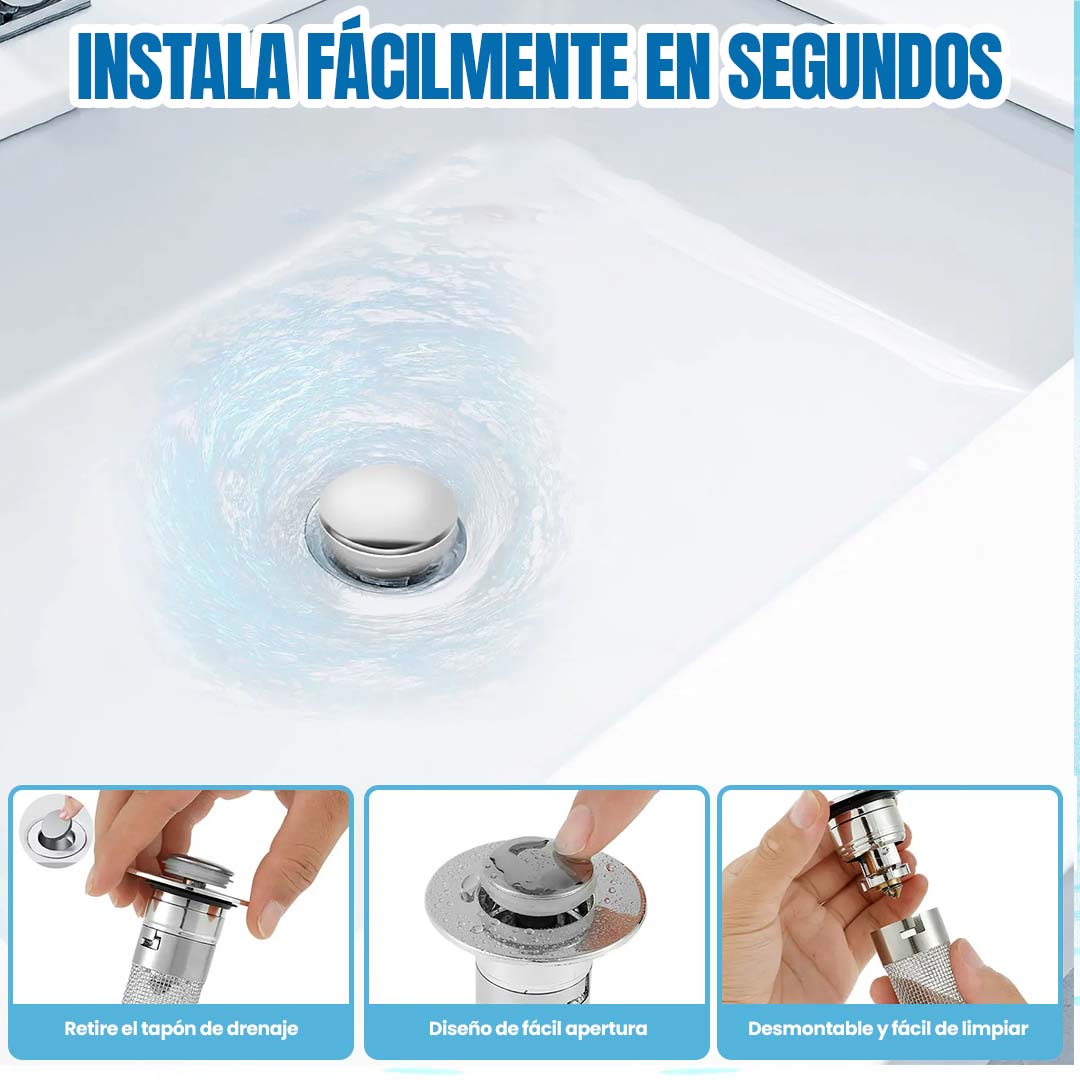 INSTALA FÁCILMENTE EN SEGUNDOS

Retire el tapón de drenaje

Diseño de fácil apertura

Desmontable y fácil de limpiar