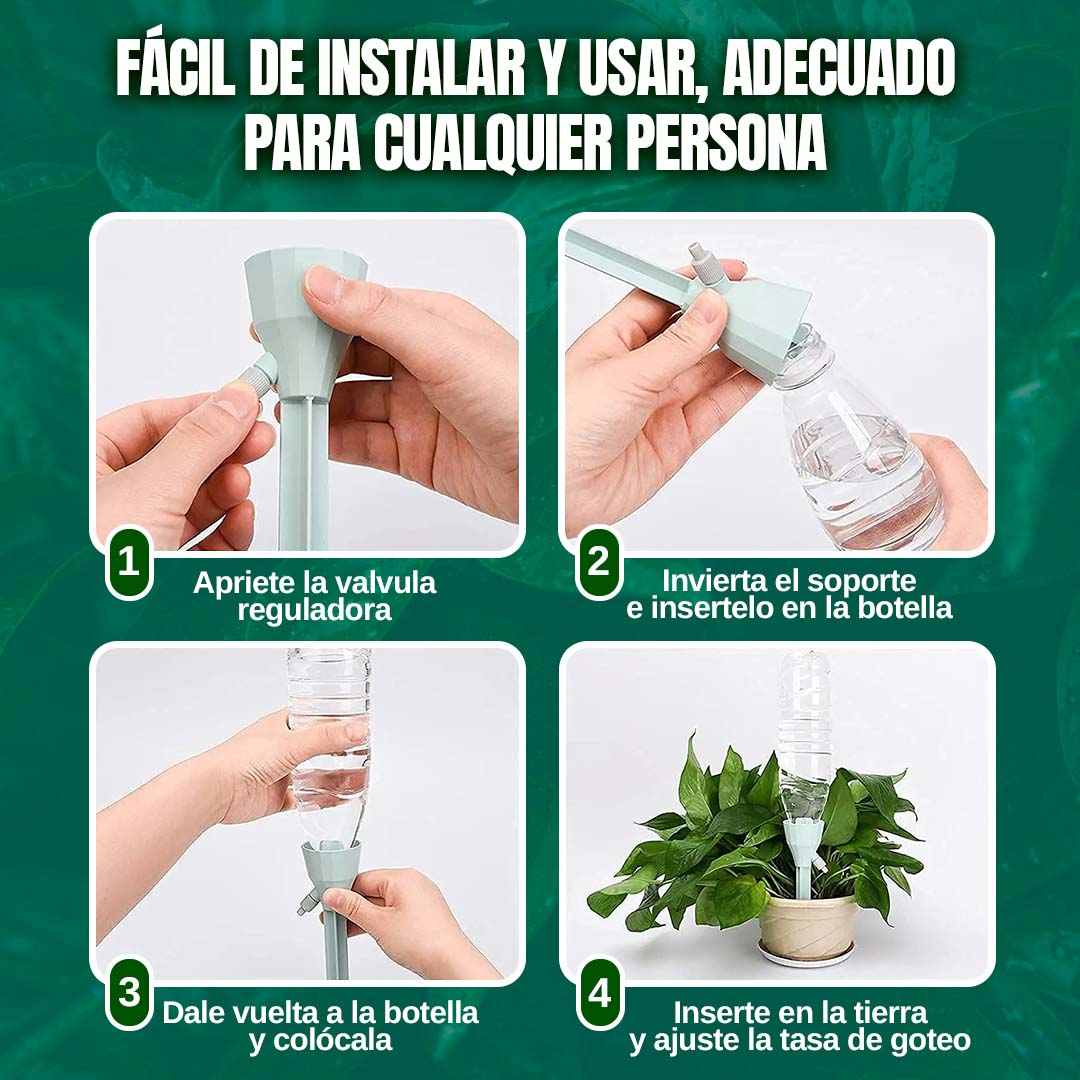 FÁCIL DE INSTALAR Y USAR, ADECUADO PARA CUALQUIER PERSONA

1 Apriete la valvula reguladora

2 Invierta el soporte e insertelo en la botella

3 Dale vuelta a la botella y colócala

4 Inserte en la tierra y ajuste la tasa de goteo