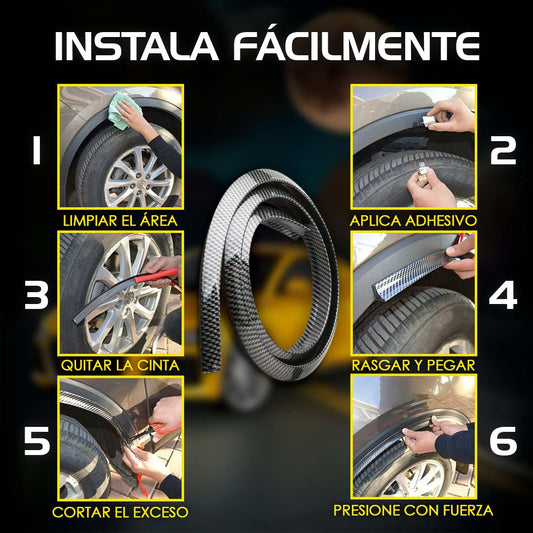 INSTALA FÁCILMENTE

1
LIMPIAR EL ÁREA

2
APLICA ADHESIVO

3
QUITAR LA CINTA

4
RASGAR Y PEGAR

5
CORTAR EL EXCESO

6
PRESIONE CON FUERZA