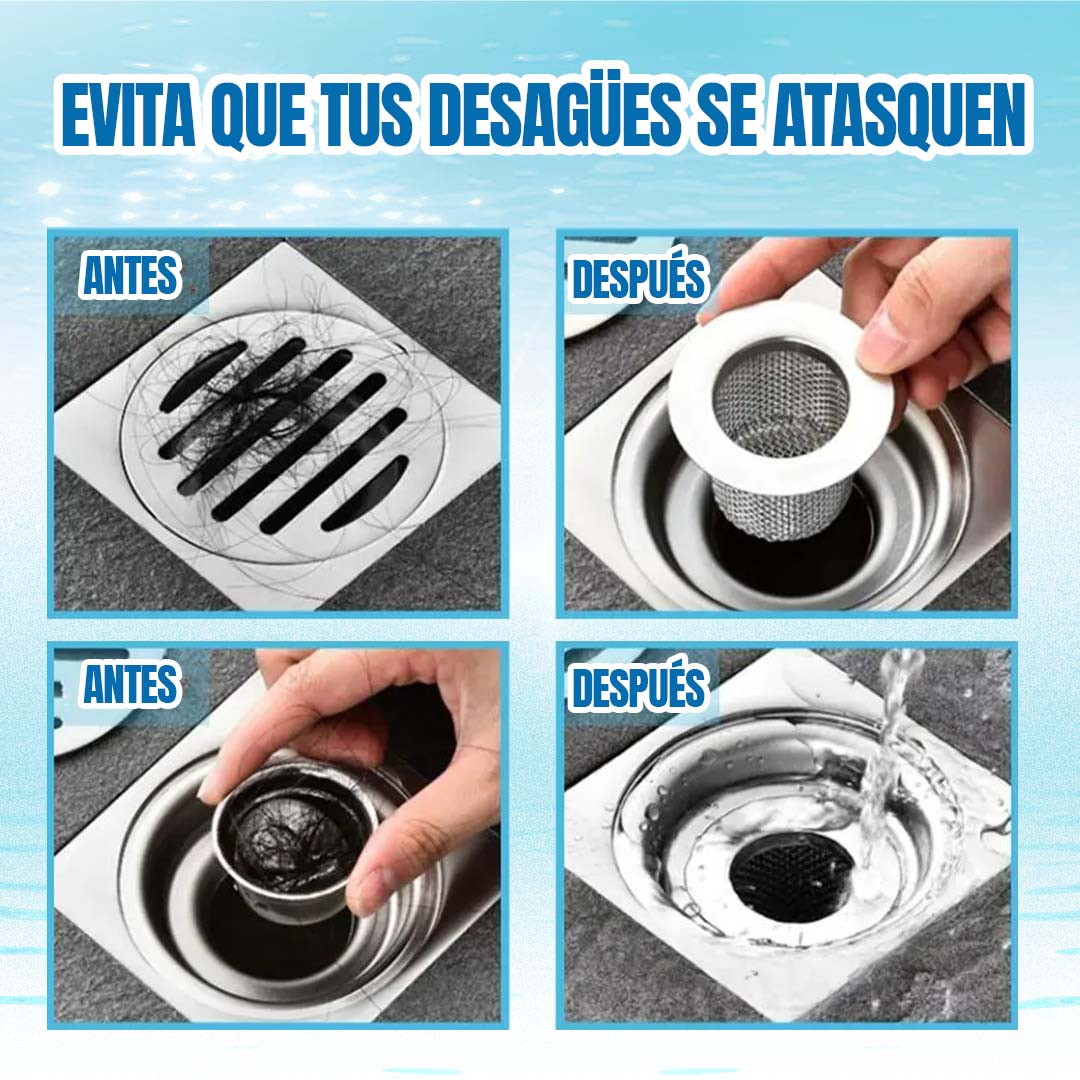 EVITA QUE TUS DESAGÜES SE ATASQUEN

ANTES

DESPUÉS

ANTES

DESPUÉS