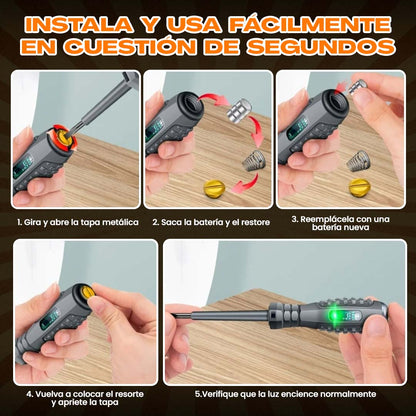 INSTALA Y USA FÁCILMENTE EN CUESTIÓN DE SEGUNDOS

1. Gira y abre la tapa metálica

2. Saca la batería y el restore

3. Reemplácela con una batería nueva

4. Vuelva a colocar el resorte y apriete la tapa

5.Verifique que la luz encience normalmente