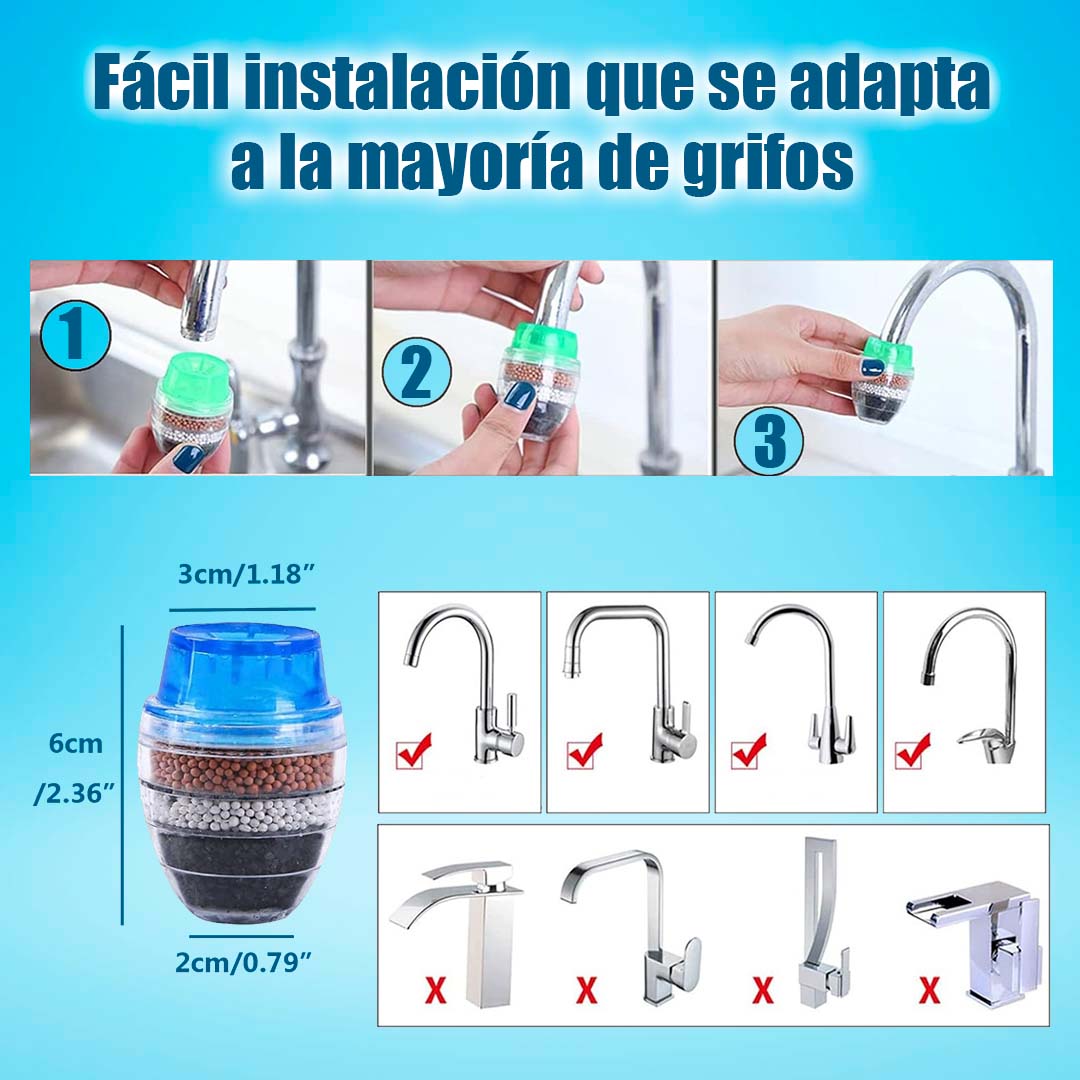 Fácil instalación que se adapta a la mayoría de grifos

1

2

3

3cm/1.18″

6cm /2.36″

2cm/0.79″

X

X

X

X