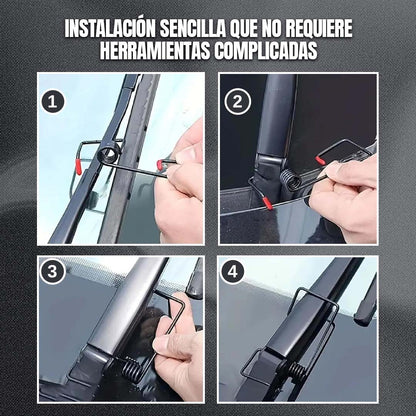 INSTALACIÓN SENCILLA QUE NO REQUIERE HERRAMIENTAS COMPLICADAS

1

2

3

4