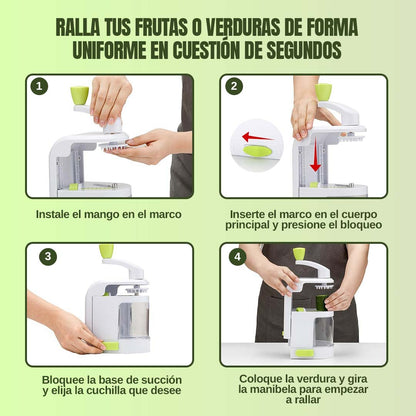 RALLA TUS FRUTAS O VERDURAS DE FORMA UNIFORME EN CUESTIÓN DE SEGUNDOS

1

Instale el mango en el marco

2

Inserte el marco en el cuerpo principal y presione el bloqueo

3

Bloquee la base de succión y elija la cuchilla que desee

4

Coloque la verdura y gira la manibela para empezar a rallar