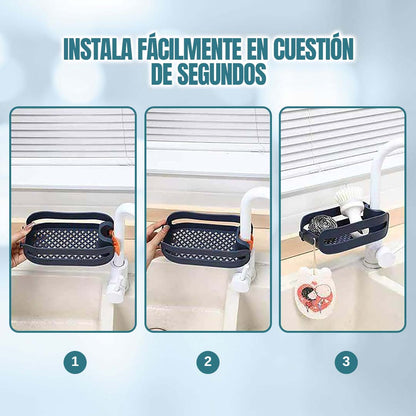 INSTALA FÁCILMENTE EN CUESTIÓN DE SEGUNDOS

1

2

3